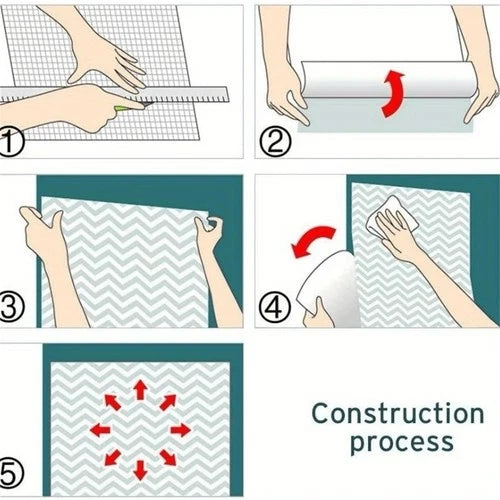 ①

②

③

④

⑤

Construction process