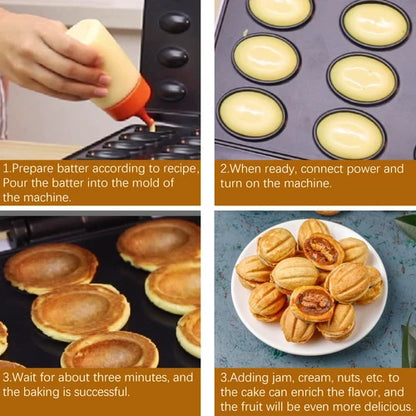 1.Prepare batter according to recipe, Pour the batter into the mold of the machine.

2.When ready, connect power and turn on the machine.

3.Wait for about three minutes, and the baking is successful.

3.Adding jam, cream, nuts, etc. to the cake can enrich the flavor, and the fruit will be even more delicious.