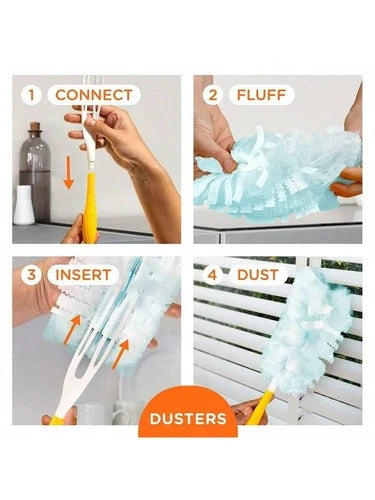 1 CONNECT

2 FLUFF

3 INSERT

4 DUST

DUSTERS