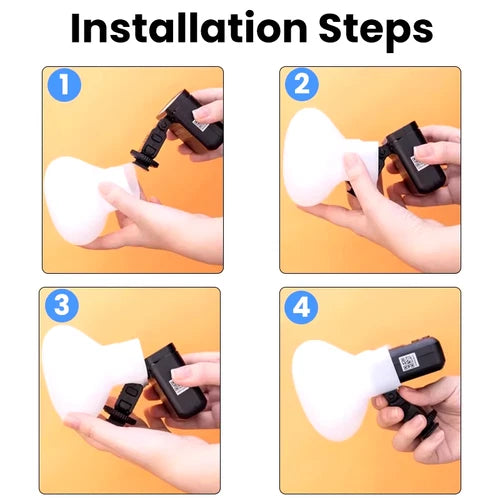 Installation Steps

1

2

3

4