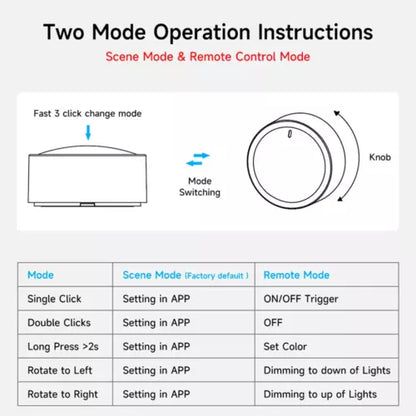 Two Mode Operation Instructions

Scene Mode & Remote Control Mode

Fast 3 click change mode

Mode Switching

Knob

| Mode | Scene Mode (Factory default ) | Remote Mode |
|---|---|---|
| Single Click | Setting in APP | ON/OFF Trigger |
| Double Clicks | Setting in APP | OFF |
| Long Press >2s | Setting in APP | Set Color |
| Rotate to Left | Setting in APP | Dimming to down of Lights |
| Rotate to Right | Setting in APP | Dimming to up of Lights |