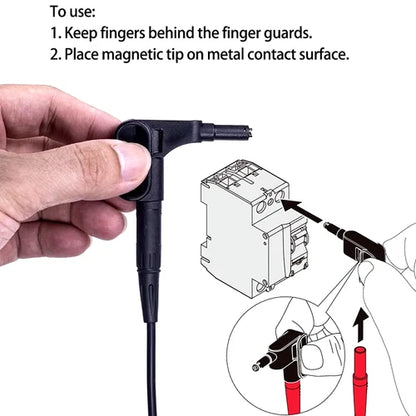 To use:
1. Keep fingers behind the finger guards.
2. Place magnetic tip on metal contact surface.