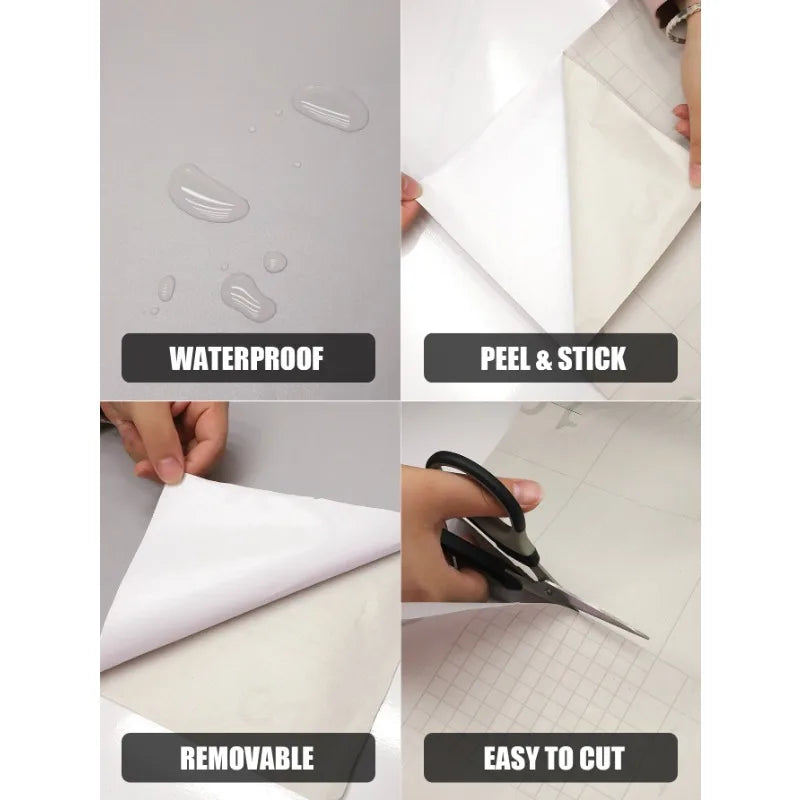 WATERPROOF

PEEL & STICK

REMOVABLE

EASY TO CUT