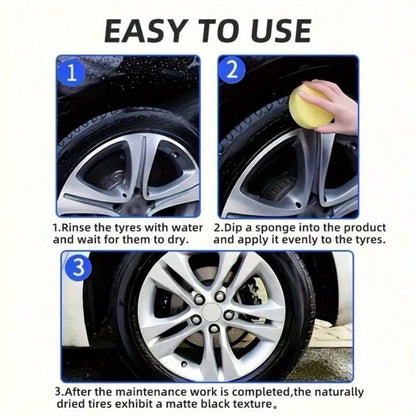 EASY TO USE

1

2

1.Rinse the tyres with water and wait for them to dry.

2.Dip a sponge into the product and apply it evenly to the tyres.

3

3.After the maintenance work is completed,the naturally dried tires exhibit a matte black texture。