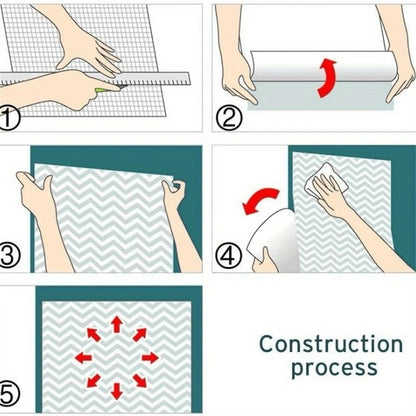 ①

②

③

④

⑤

Construction process