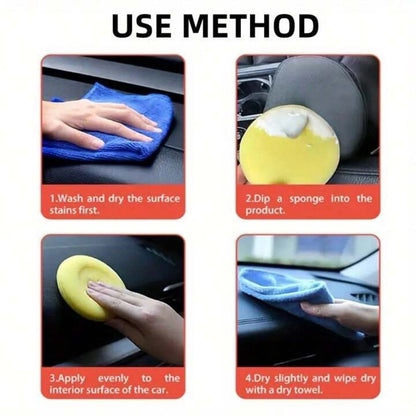 USE METHOD

1.Wash and dry the surface stains first.

2.Dip a sponge into the product.

3.Apply evenly to the interior surface of the car.

4.Dry slightly and wipe dry with a dry towel.