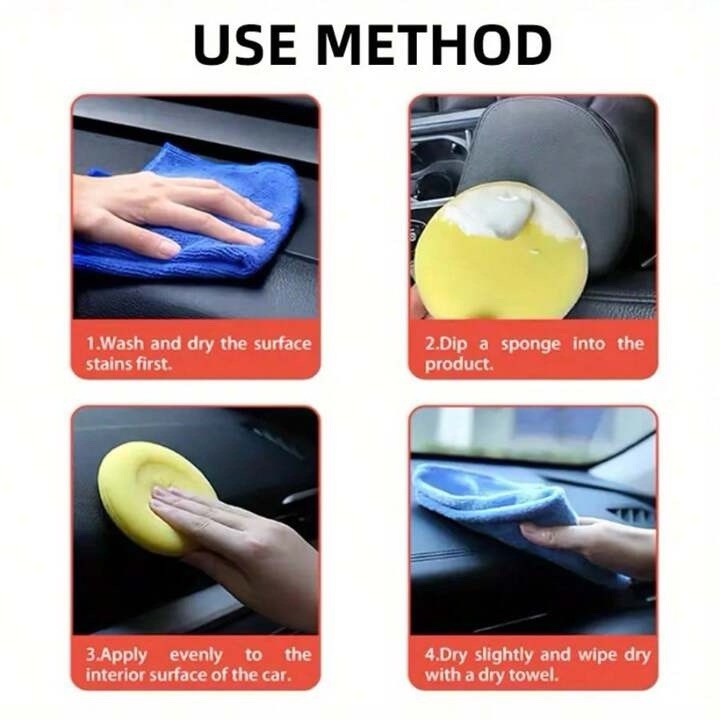 USE METHOD

1.Wash and dry the surface stains first.

2.Dip a sponge into the product.

3.Apply evenly to the interior surface of the car.

4.Dry slightly and wipe dry with a dry towel.