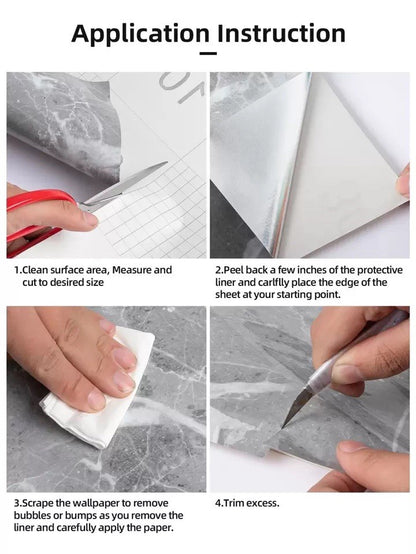 Application Instruction

1.Clean surface area, Measure and cut to desired size

2.Peel back a few inches of the protective liner and carlflly place the edge of the sheet at your starting point.

3.Scrape the wallpaper to remove bubbles or bumps as you remove the liner and carefully apply the paper.

4.Trim excess.