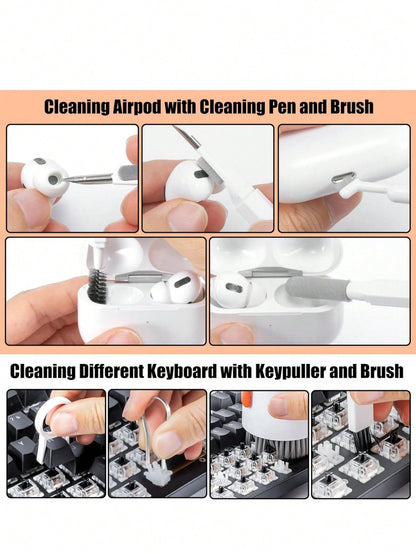 Cleaning Airpod with Cleaning Pen and Brush

Cleaning Different Keyboard with Keypuller and Brush