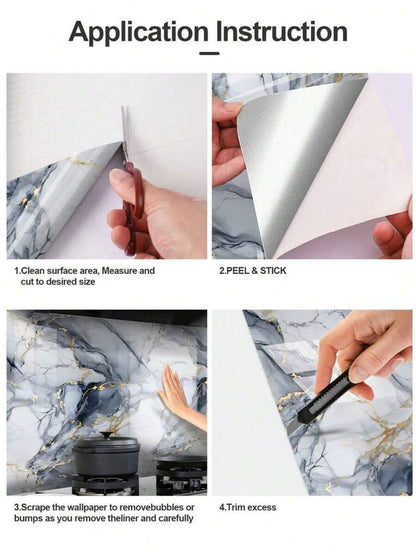 Application Instruction

1.Clean surface area, Measure and cut to desired size

2.PEEL & STICK

3.Scrape the wallpaper to removebubbles or bumps as you remove theliner and carefully

4.Trim excess