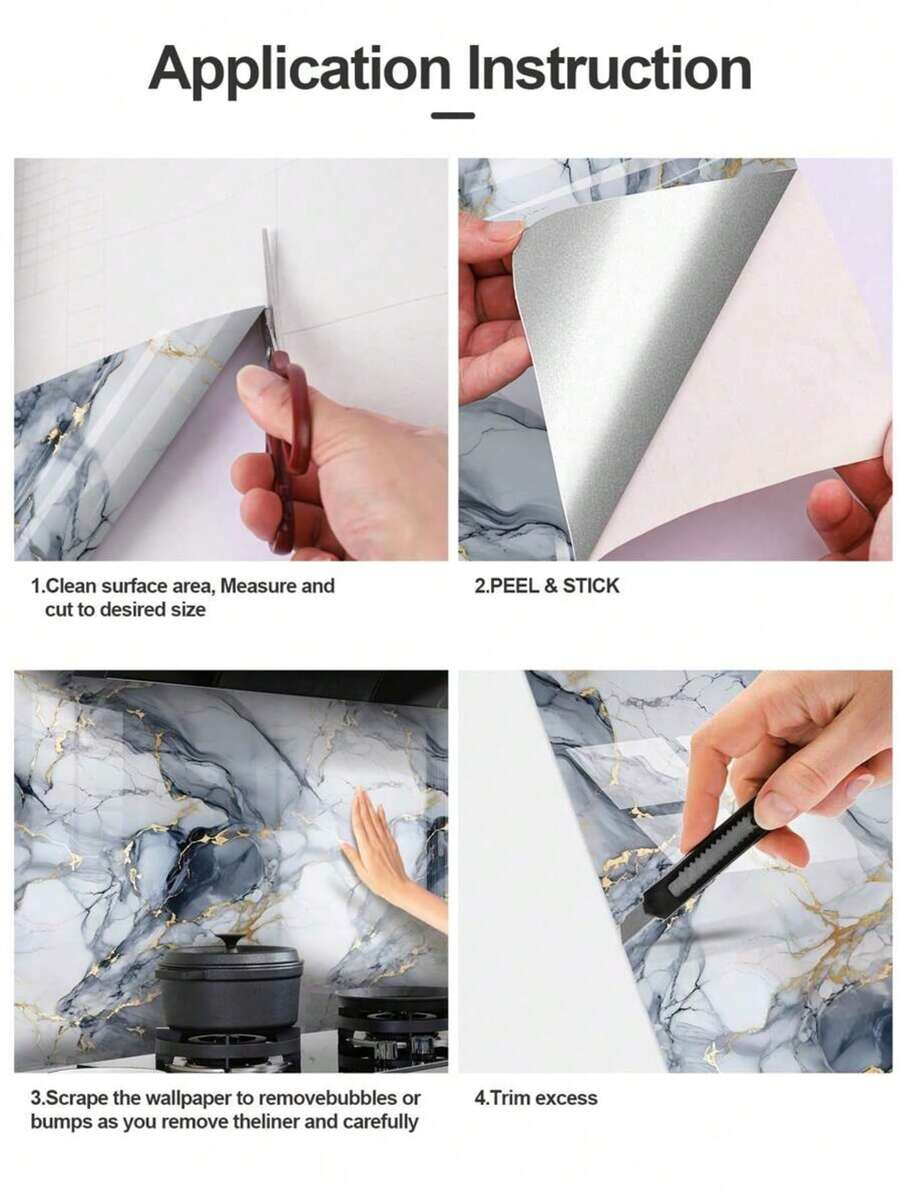 Application Instruction

1.Clean surface area, Measure and cut to desired size

2.PEEL & STICK

3.Scrape the wallpaper to removebubbles or bumps as you remove theliner and carefully

4.Trim excess