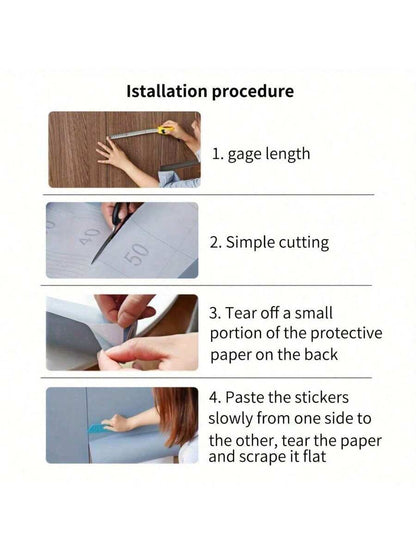 Istallation procedure

1. gage length

40
50

2. Simple cutting

3. Tear off a small portion of the protective paper on the back

4. Paste the stickers slowly from one side to the other, tear the paper and scrape it flat