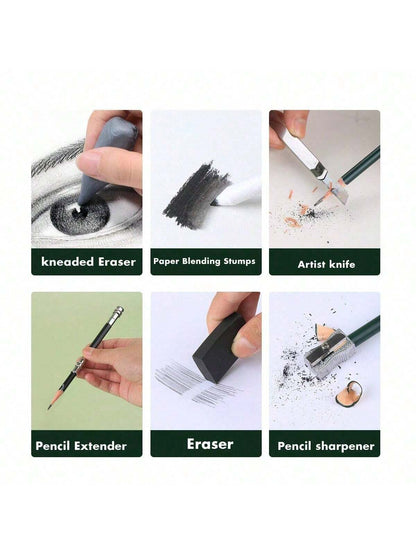 kneaded Eraser

Paper Blending Stumps

Artist knife

Pencil Extender

Eraser

Pencil sharpener