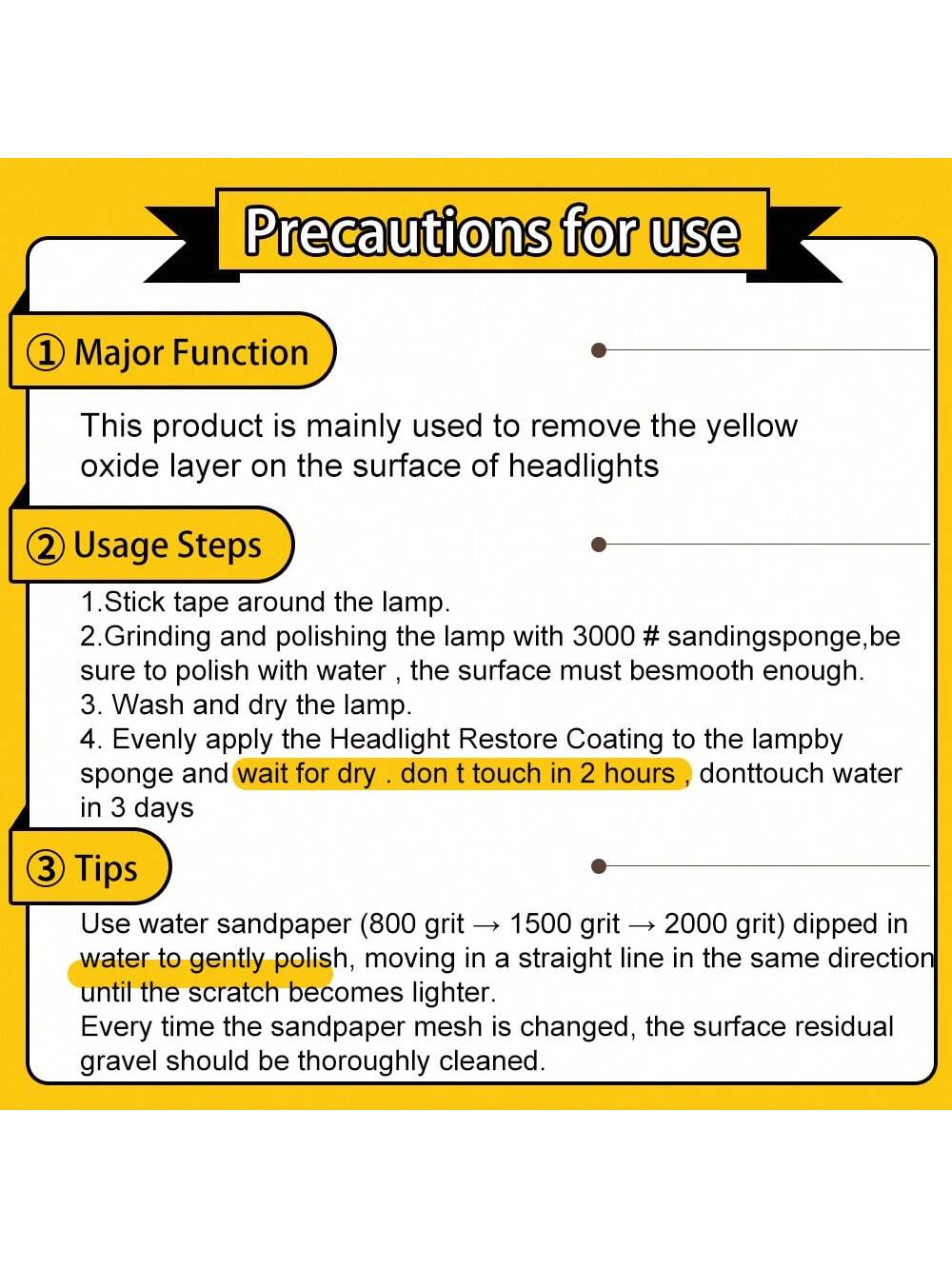 Precautions for use

① Major Function

This product is mainly used to remove the yellow oxide layer on the surface of headlights

② Usage Steps

1.Stick tape around the lamp.
2.Grinding and polishing the lamp with 3000 # sandingsponge,be sure to polish with water , the surface must besmooth enough.
3. Wash and dry the lamp.
4. Evenly apply the Headlight Restore Coating to the lampby sponge and wait for dry . don t touch in 2 hours , donttouch water in 3 days

③ Tips

Use water sandpaper (800 grit → 1500 grit → 2000 grit) dipped in water to gently polish, moving in a straight line in the same direction until the scratch becomes lighter.
Every time the sandpaper mesh is changed, the surface residual gravel should be thoroughly cleaned.