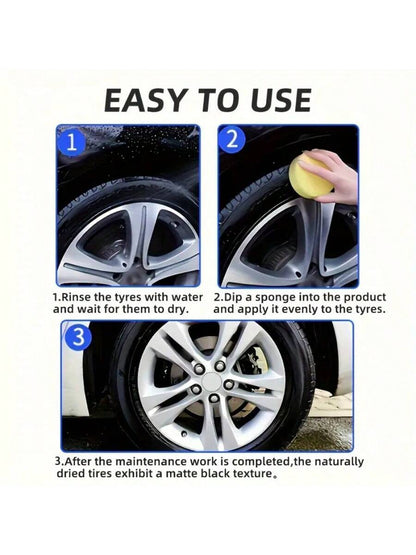 EASY TO USE

1

2

1.Rinse the tyres with water and wait for them to dry.

2.Dip a sponge into the product and apply it evenly to the tyres.

3

3.After the maintenance work is completed,the naturally dried tires exhibit a matte black texture。