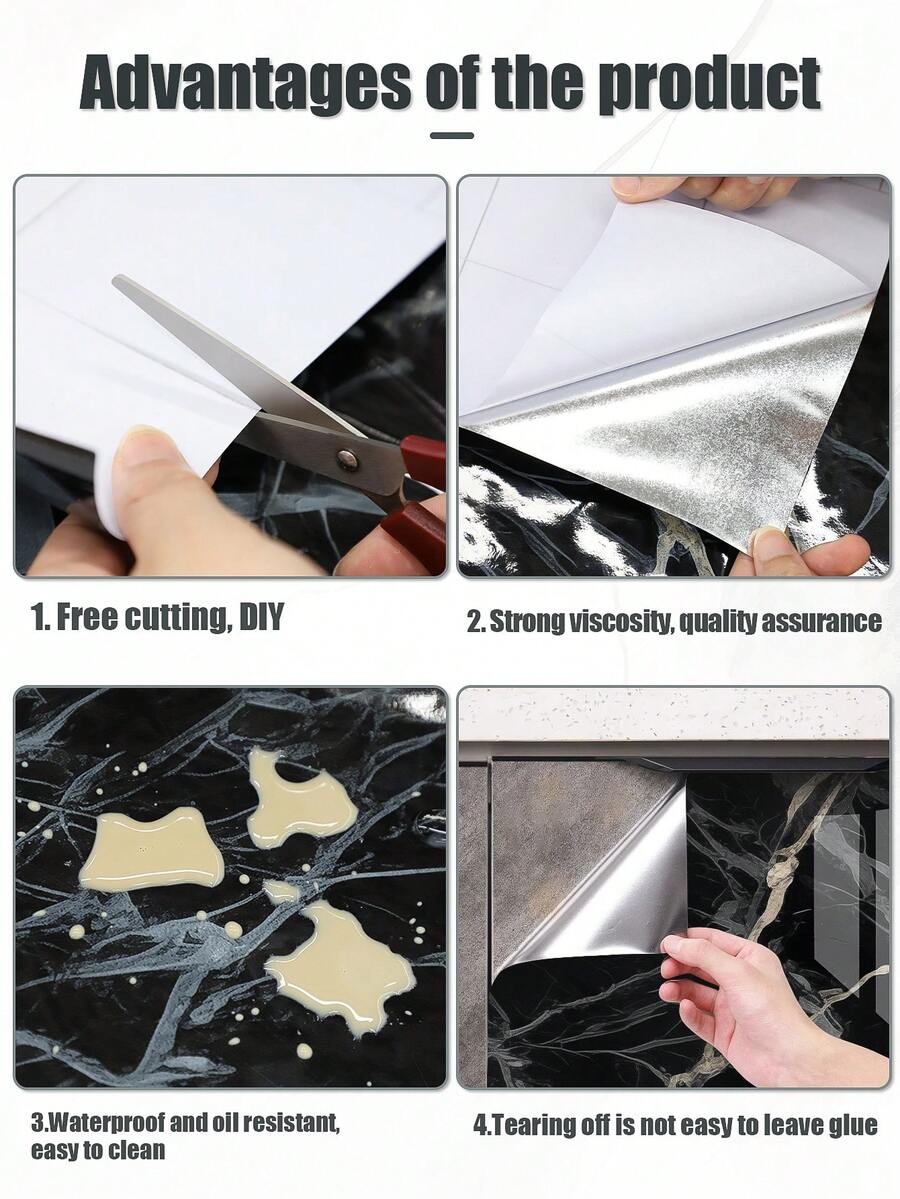 Advantages of the product

1. Free cutting, DIY

2. Strong viscosity, quality assurance

3.Waterproof and oil resistant, easy to clean

4.Tearing off is not easy to leave glue