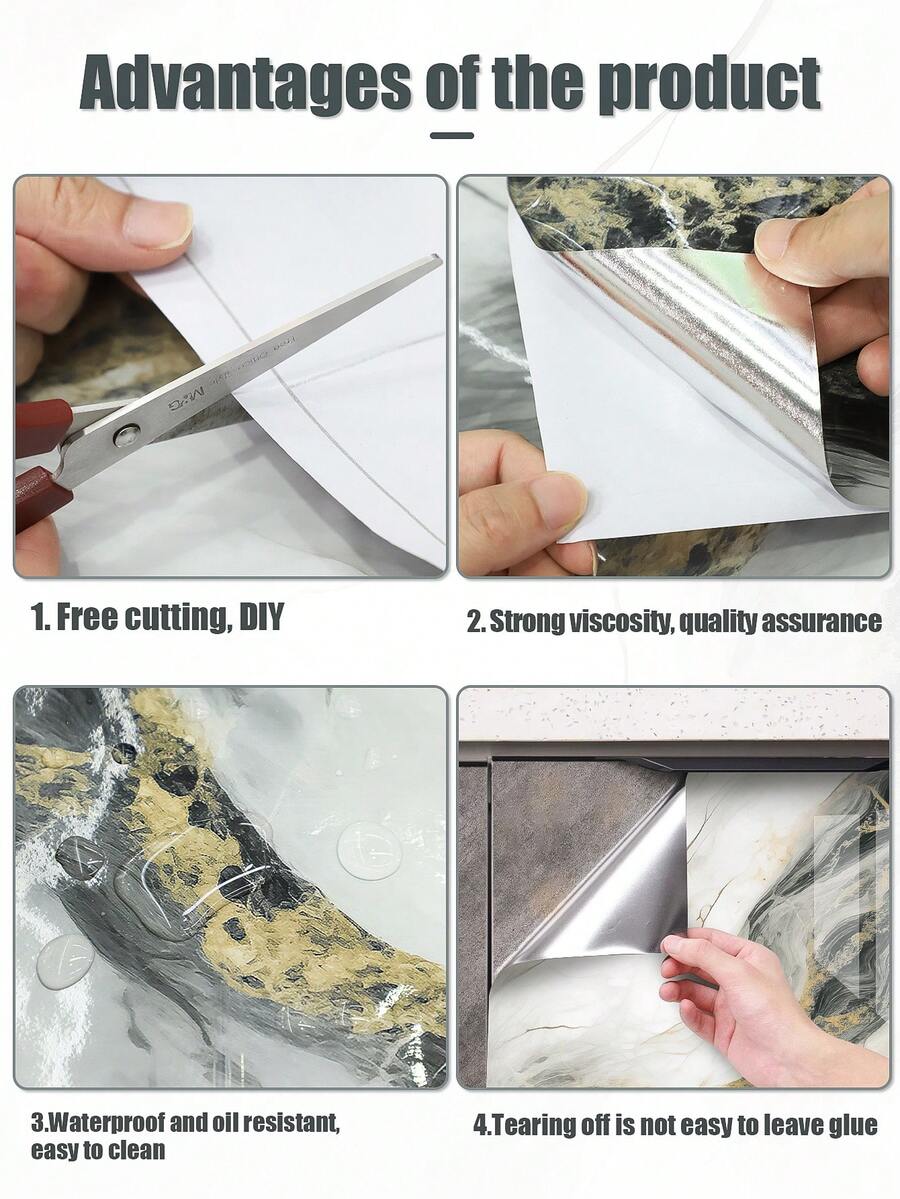 Advantages of the product

M&G

1. Free cutting, DIY

2. Strong viscosity, quality assurance

3.Waterproof and oil resistant, easy to clean

4.Tearing off is not easy to leave glue