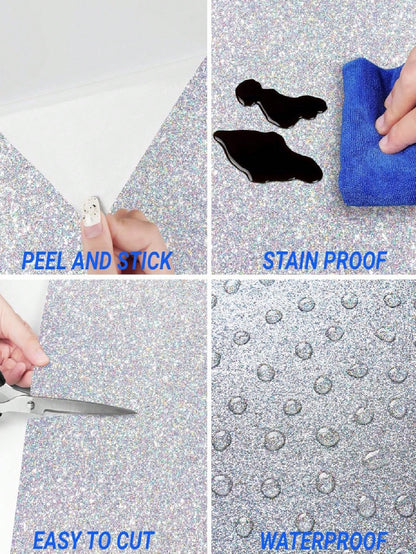 PEEL AND STICK

STAIN PROOF

EASY TO CUT

WATERPROOF