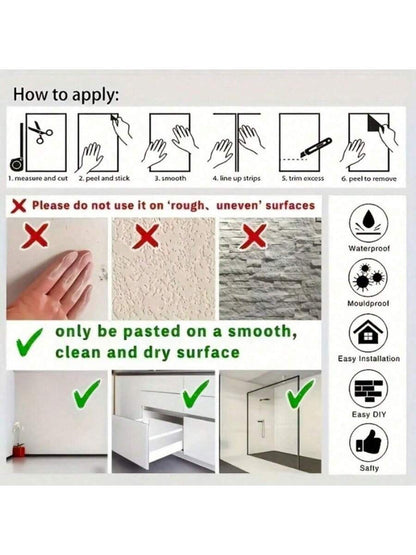 How to apply:

1. measure and cut 2. peel and stick 3. smooth 4. line up strips 5. trim excess 6. peel to remove

Please do not use it on 'rough、uneven' surfaces

only be pasted on a smooth, clean and dry surface

Waterproof

Mouldproof

Easy Installation

Easy DIY

Safty