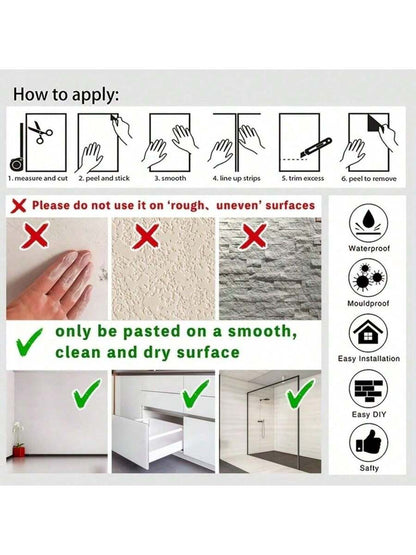 How to apply:

1. measure and cut
2. peel and stick
3. smooth
4. line up strips
5. trim excess
6. peel to remove

Please do not use it on 'rough、uneven' surfaces

only be pasted on a smooth, clean and dry surface

Waterproof

Mouldproof

Easy Installation

Easy DIY

Safty