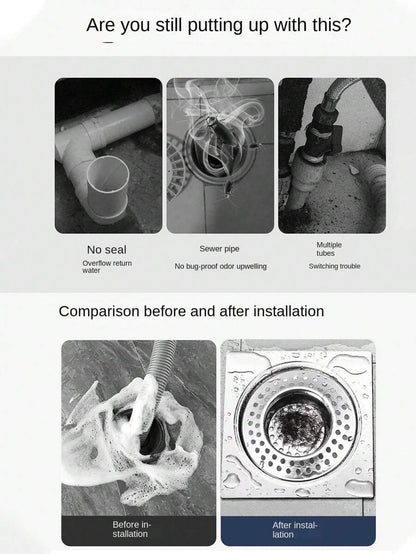 Are you still putting up with this?

No seal
Overflow return water

Sewer pipe
No bug-proof odor upwelling

Multiple tubes
Switching trouble

Comparison before and after installation

Before installation

After installation