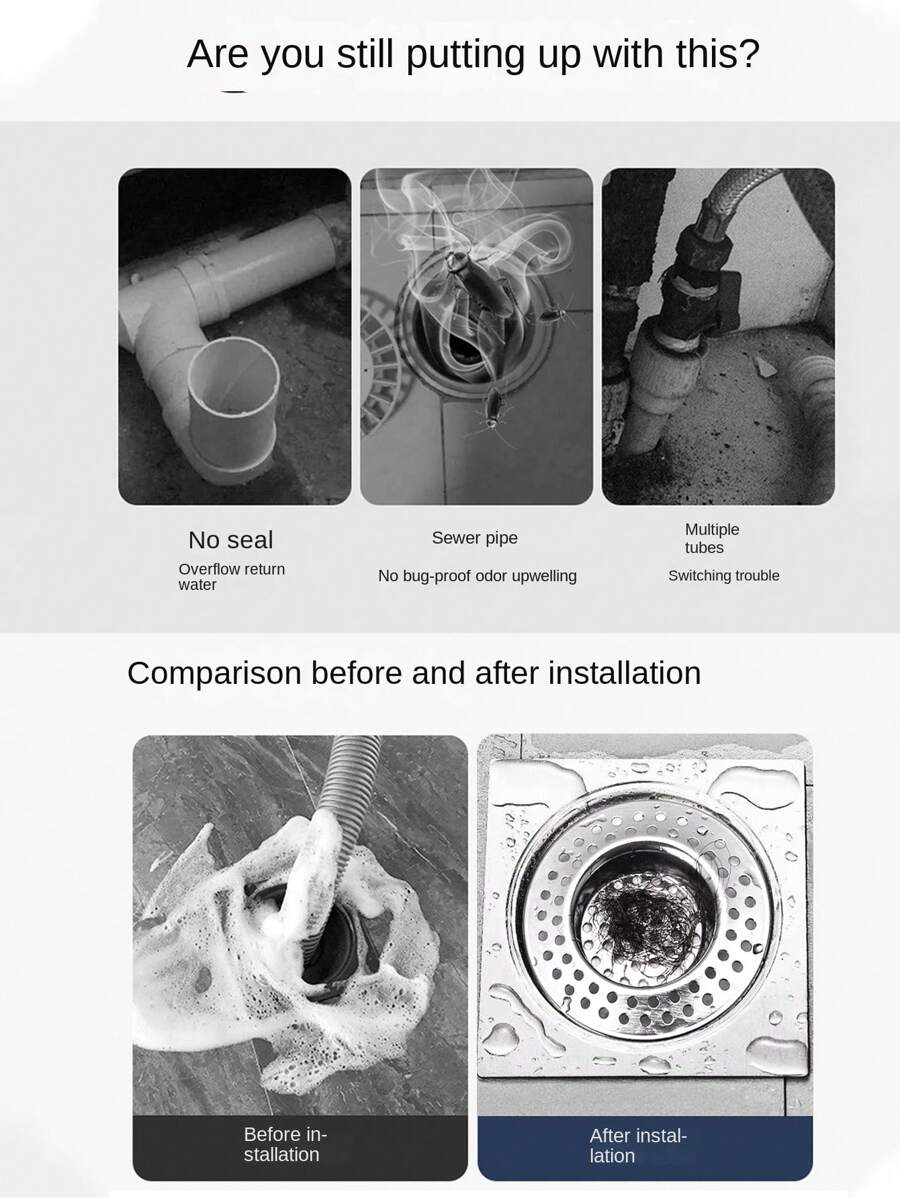 Are you still putting up with this?

No seal
Overflow return water

Sewer pipe
No bug-proof odor upwelling

Multiple tubes
Switching trouble

Comparison before and after installation

Before installation

After installation