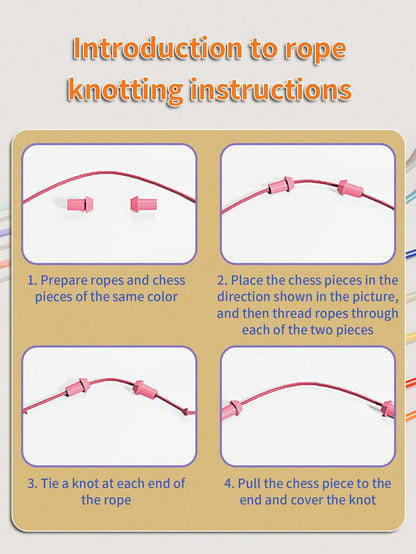 Introduction to rope knotting instructions

1. Prepare ropes and chess pieces of the same color

2. Place the chess pieces in the direction shown in the picture, and then thread ropes through each of the two pieces

3. Tie a knot at each end of the rope

4. Pull the chess piece to the end and cover the knot