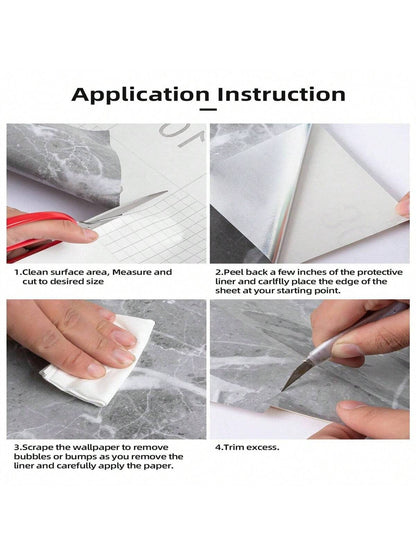 Application Instruction

1.Clean surface area, Measure and cut to desired size

2.Peel back a few inches of the protective liner and carlflly place the edge of the sheet at your starting point.

3.Scrape the wallpaper to remove bubbles or bumps as you remove the liner and carefully apply the paper.

4.Trim excess.