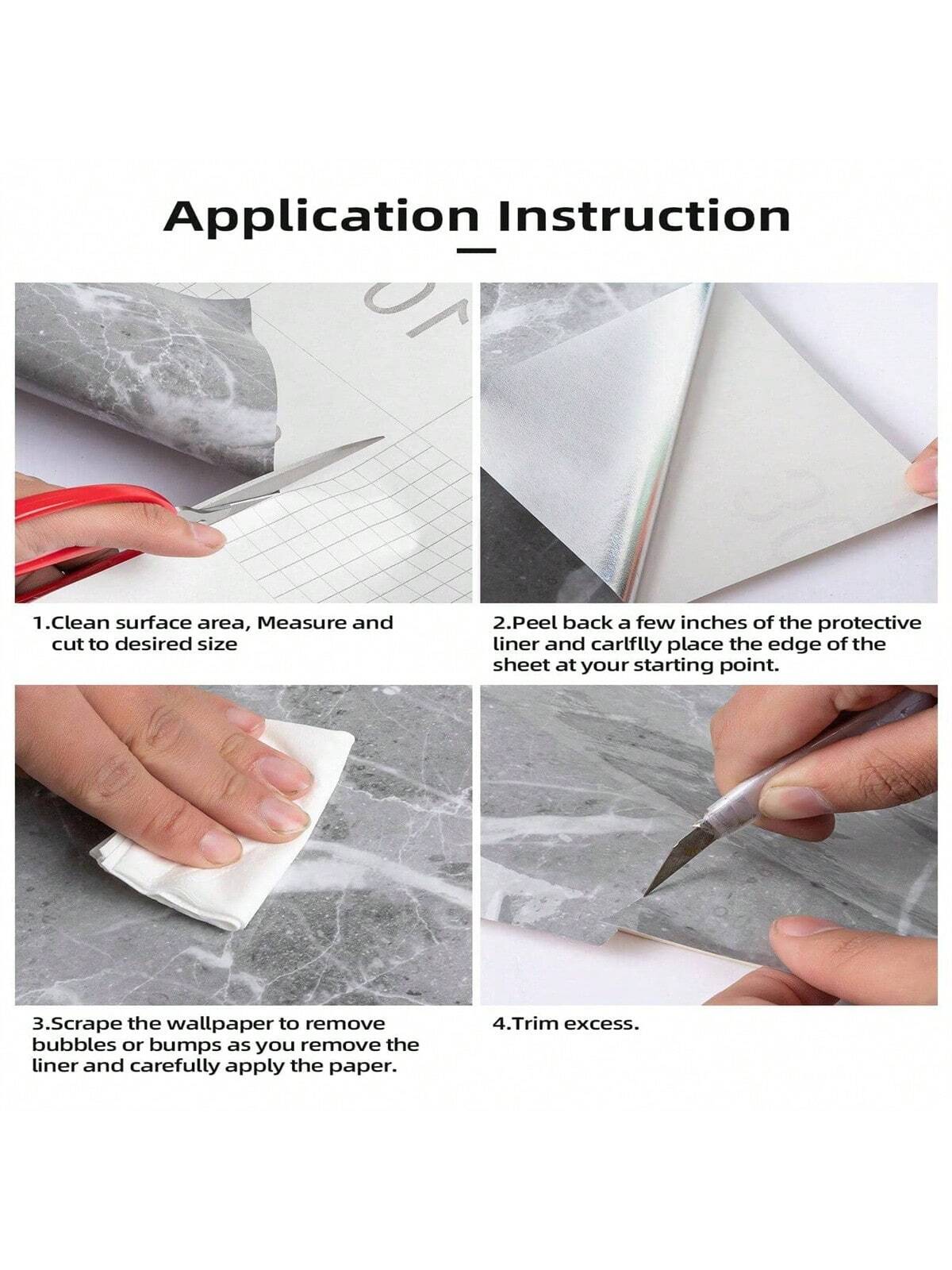 Application Instruction

1.Clean surface area, Measure and cut to desired size

2.Peel back a few inches of the protective liner and carlflly place the edge of the sheet at your starting point.

3.Scrape the wallpaper to remove bubbles or bumps as you remove the liner and carefully apply the paper.

4.Trim excess.