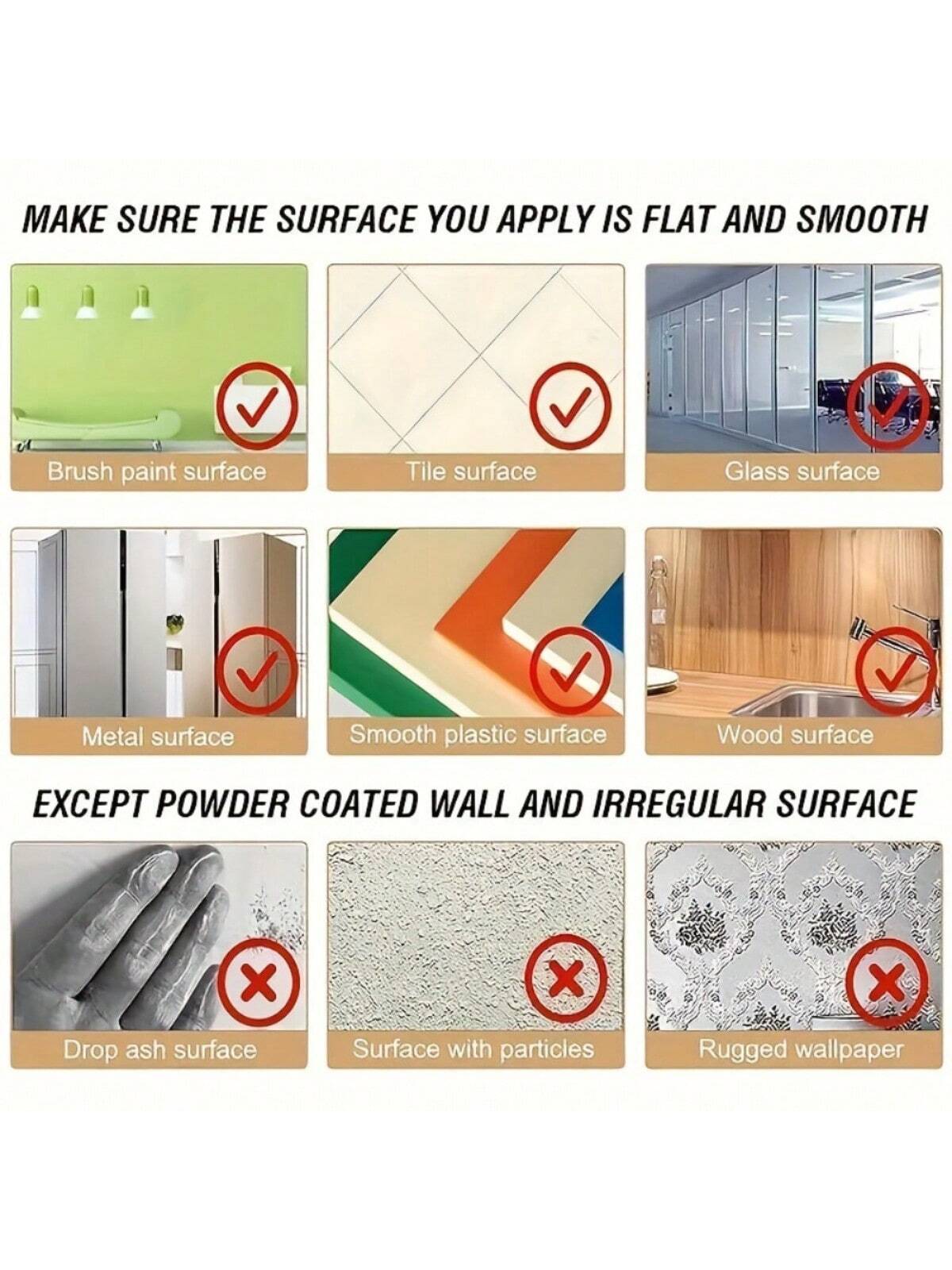 MAKE SURE THE SURFACE YOU APPLY IS FLAT AND SMOOTH

Brush paint surface

Tile surface

Glass surface

Metal surface

Smooth plastic surface

Wood surface

EXCEPT POWDER COATED WALL AND IRREGULAR SURFACE

Drop ash surface

Surface with particles

Rugged wallpaper