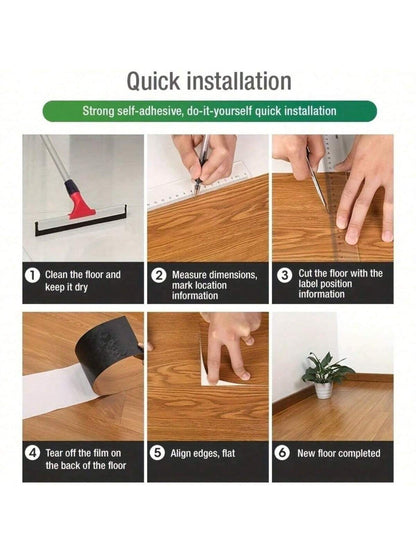 Quick installation

Strong self-adhesive, do-it-yourself quick installation

1 Clean the floor and keep it dry

2 Measure dimensions, mark location information

3 Cut the floor with the label position information

4 Tear off the film on the back of the floor

5 Align edges, flat

6 New floor completed