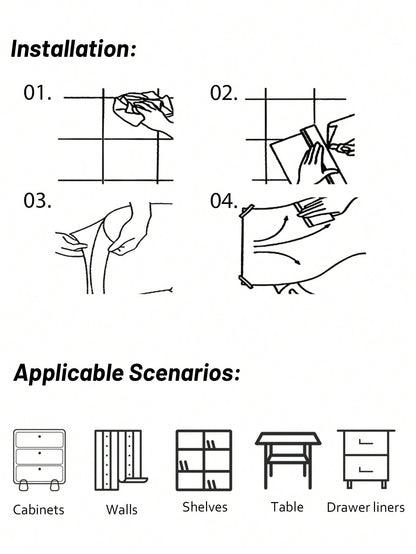 Installation:

01.

02.

03.

04.

Applicable Scenarios:

Cabinets

Walls

Shelves

Table

Drawer liners