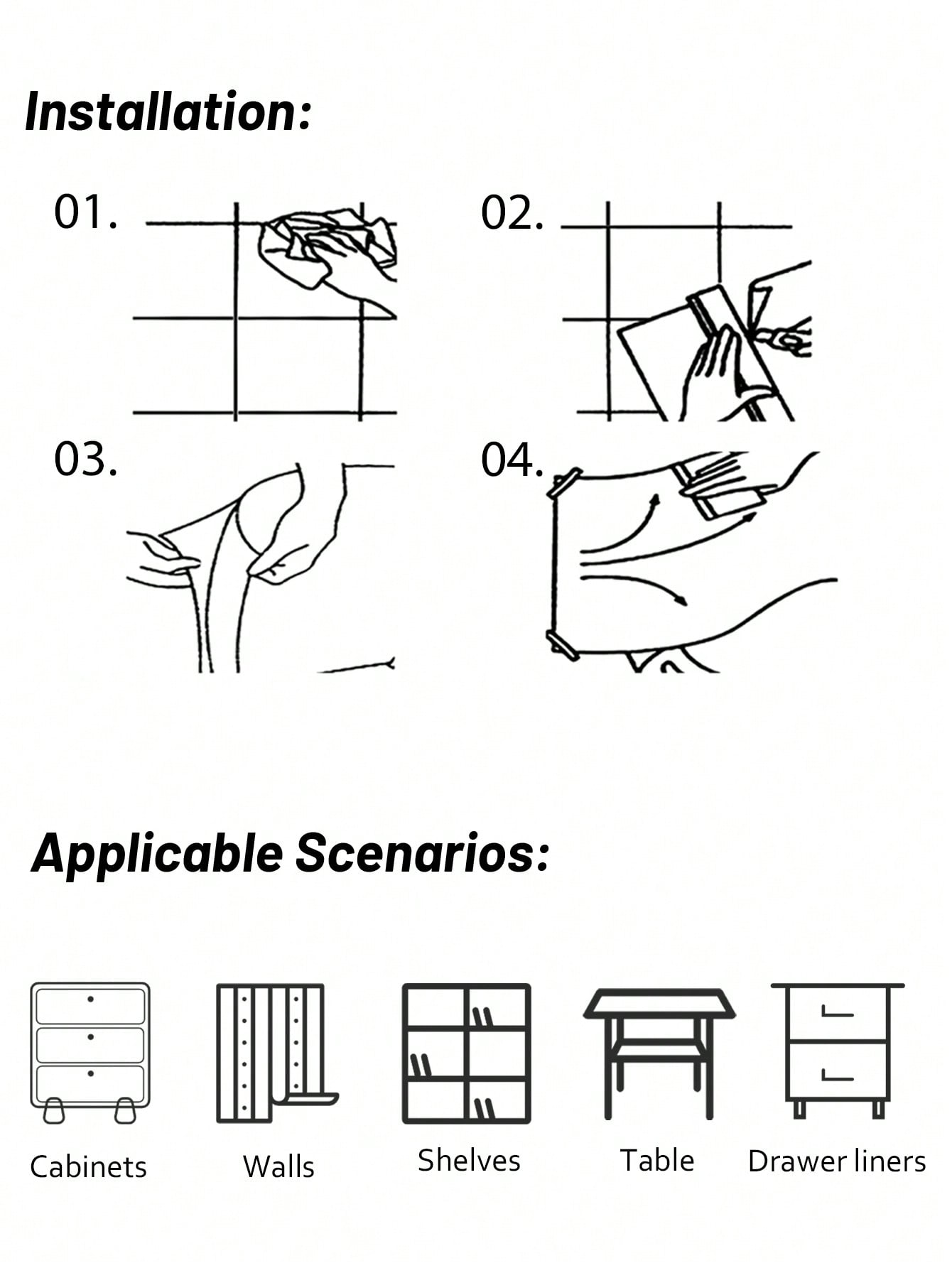 Installation:

01.

02.

03.

04.

Applicable Scenarios:

Cabinets

Walls

Shelves

Table

Drawer liners