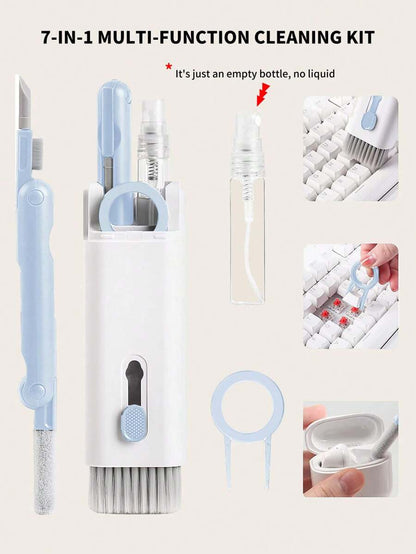 7-IN-1 MULTI-FUNCTION CLEANING KIT

* It's just an empty bottle, no liquid