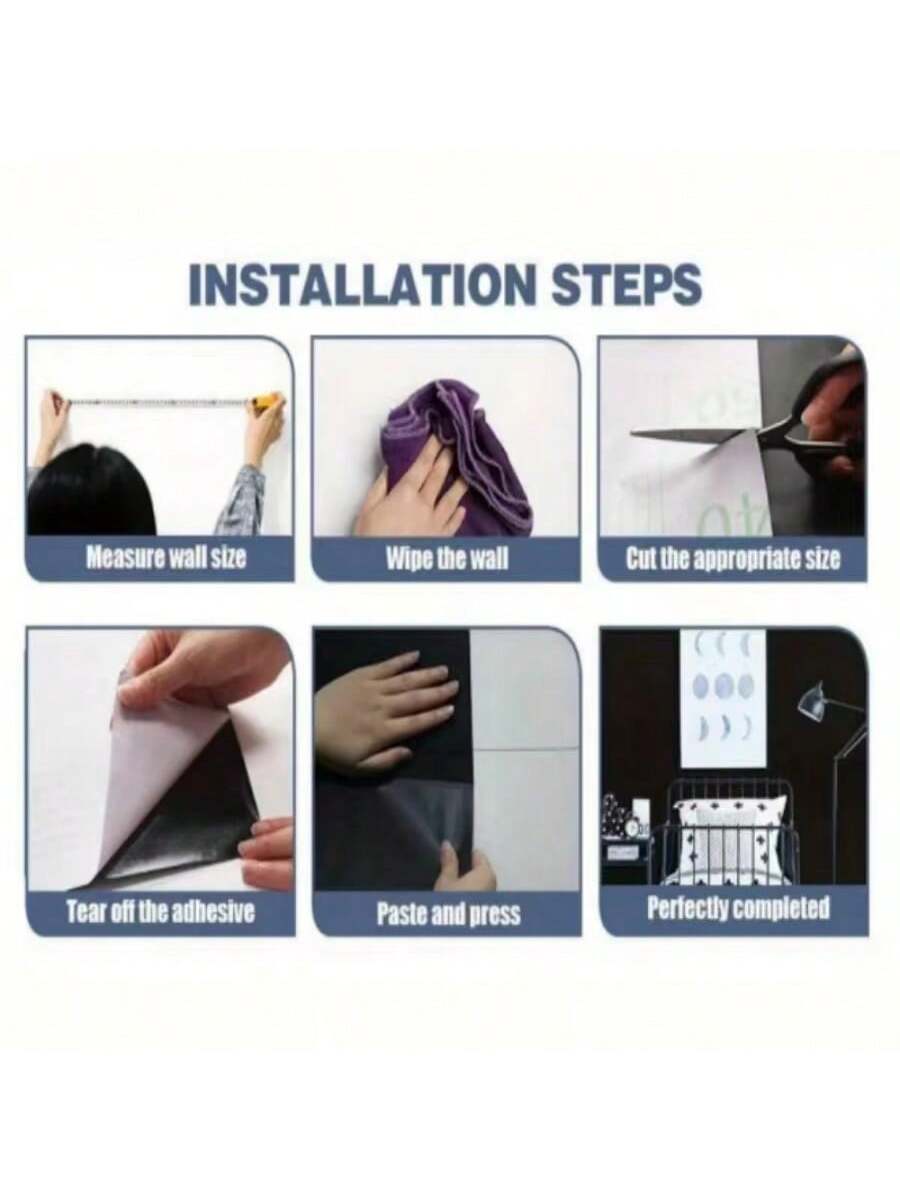 INSTALLATION STEPS

Measure wall size

Wipe the wall

Cut the appropriate size

Tear off the adhesive

Paste and press

Perfectly completed