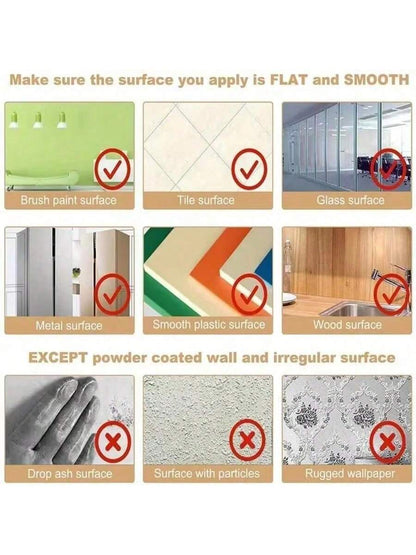 Make sure the surface you apply is FLAT and SMOOTH

Brush paint surface

Tile surface

Glass surface

Metal surface

Smooth plastic surface

Wood surface

EXCEPT powder coated wall and irregular surface

Drop ash surface

Surface with particles

Rugged wallpaper