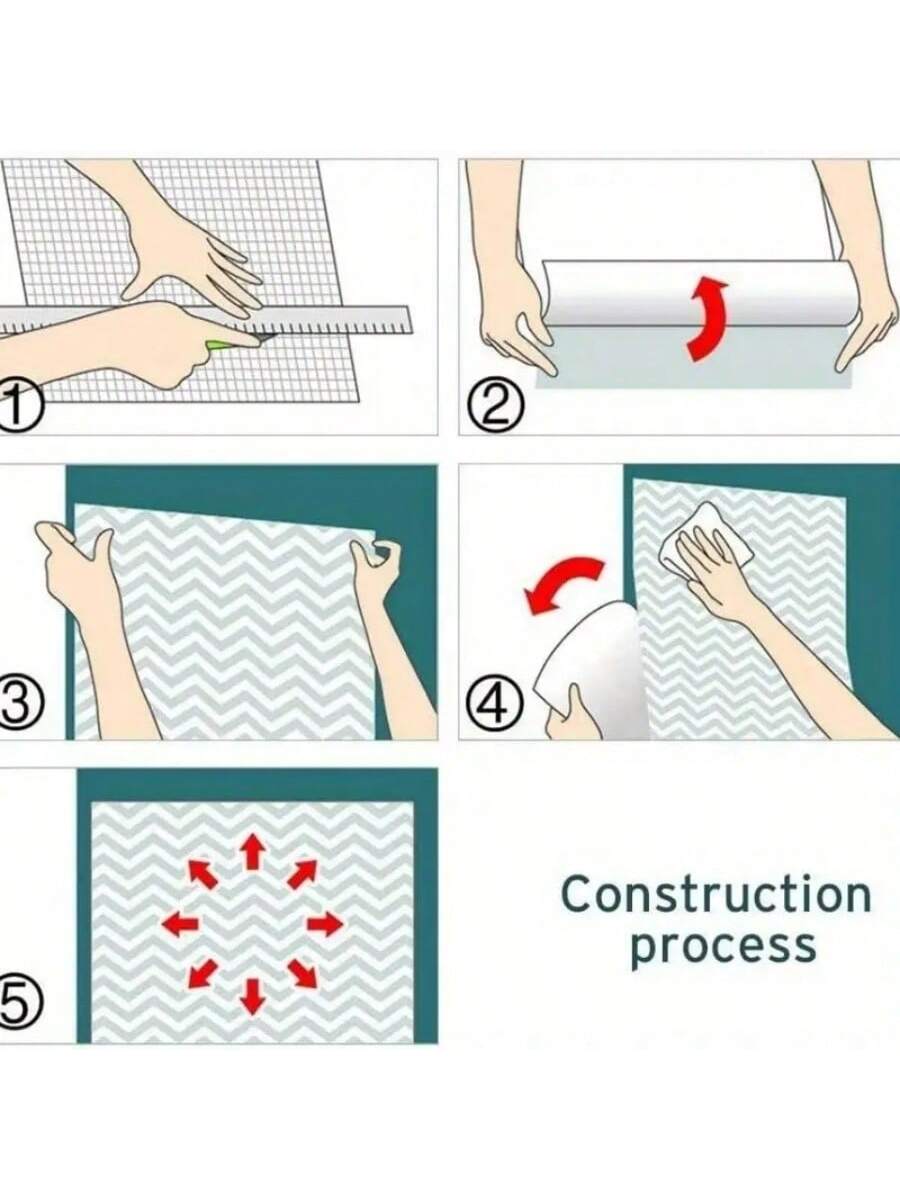 ①

②

③

④

⑤

Construction process