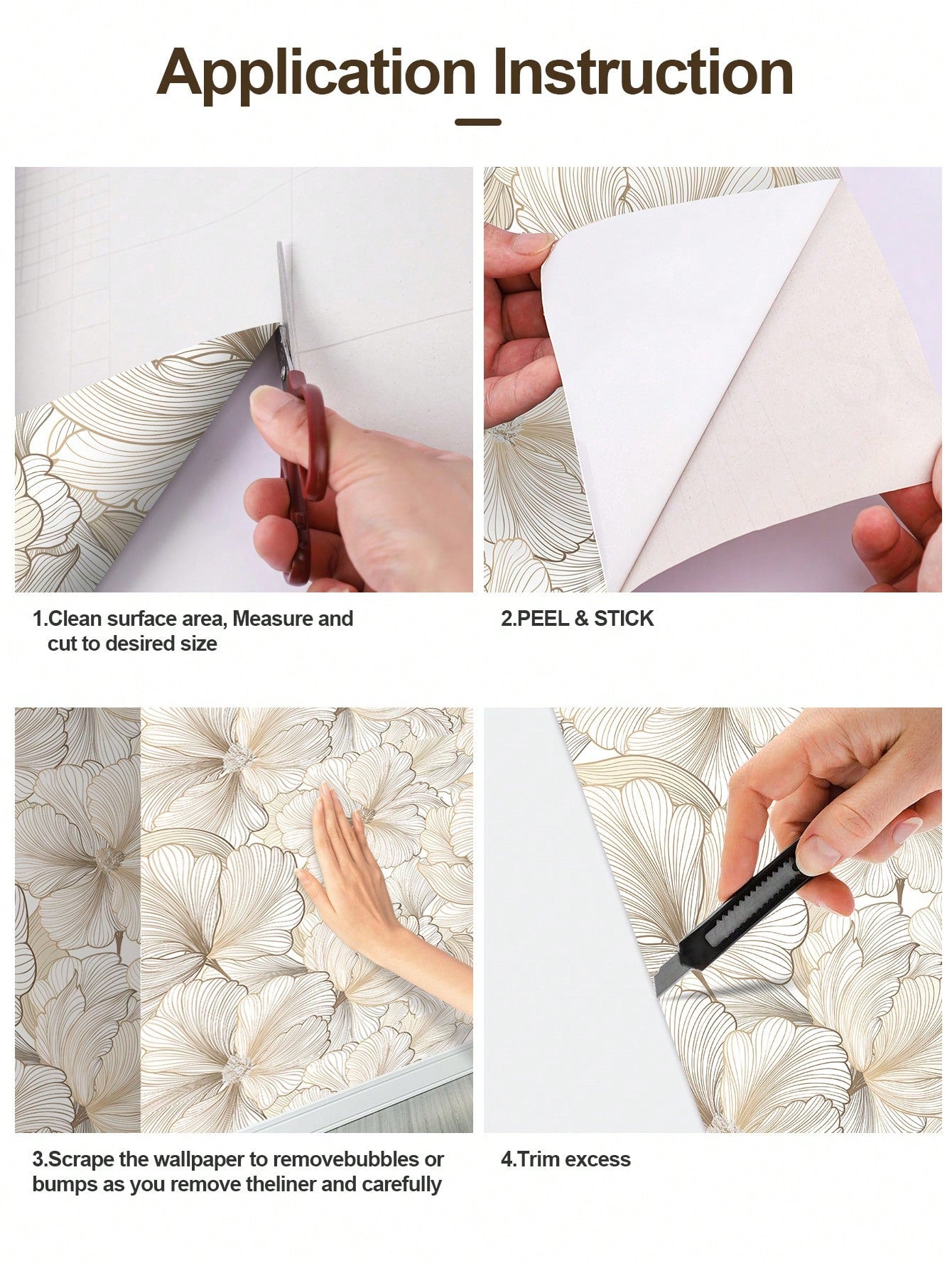 Application Instruction

1.Clean surface area, Measure and cut to desired size

2.PEEL & STICK

3.Scrape the wallpaper to removebubbles or bumps as you remove theliner and carefully

4.Trim excess