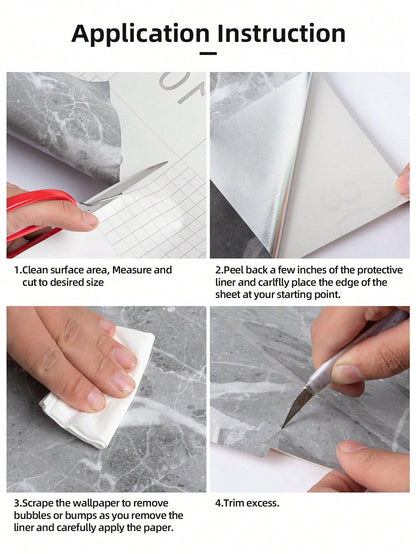 Application Instruction

1.Clean surface area, Measure and cut to desired size

2.Peel back a few inches of the protective liner and carlflly place the edge of the sheet at your starting point.

3.Scrape the wallpaper to remove bubbles or bumps as you remove the liner and carefully apply the paper.

4.Trim excess.