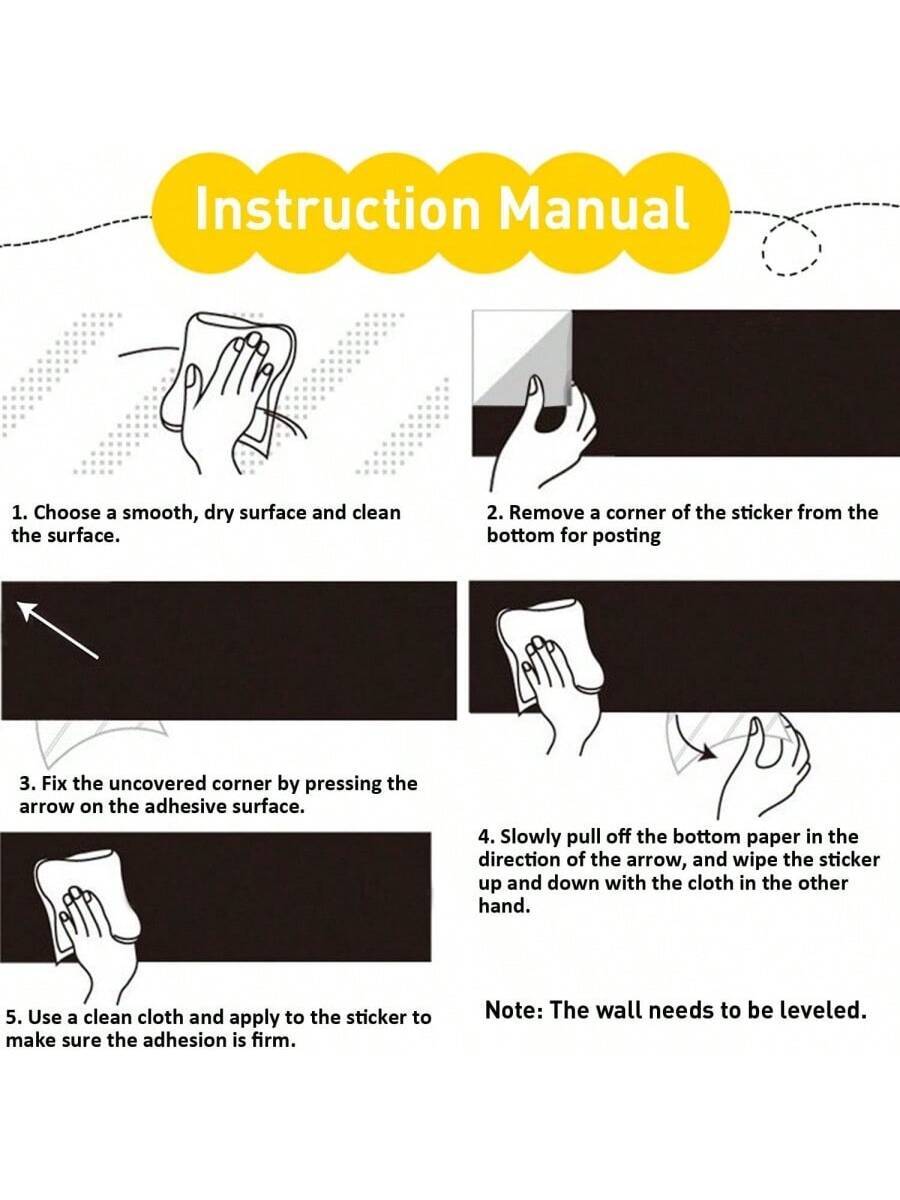 Instruction Manual

1. Choose a smooth, dry surface and clean the surface.

2. Remove a corner of the sticker from the bottom for posting

3. Fix the uncovered corner by pressing the arrow on the adhesive surface.

4. Slowly pull off the bottom paper in the direction of the arrow, and wipe the sticker up and down with the cloth in the other hand.

5. Use a clean cloth and apply to the sticker to make sure the adhesion is firm.

Note: The wall needs to be leveled.