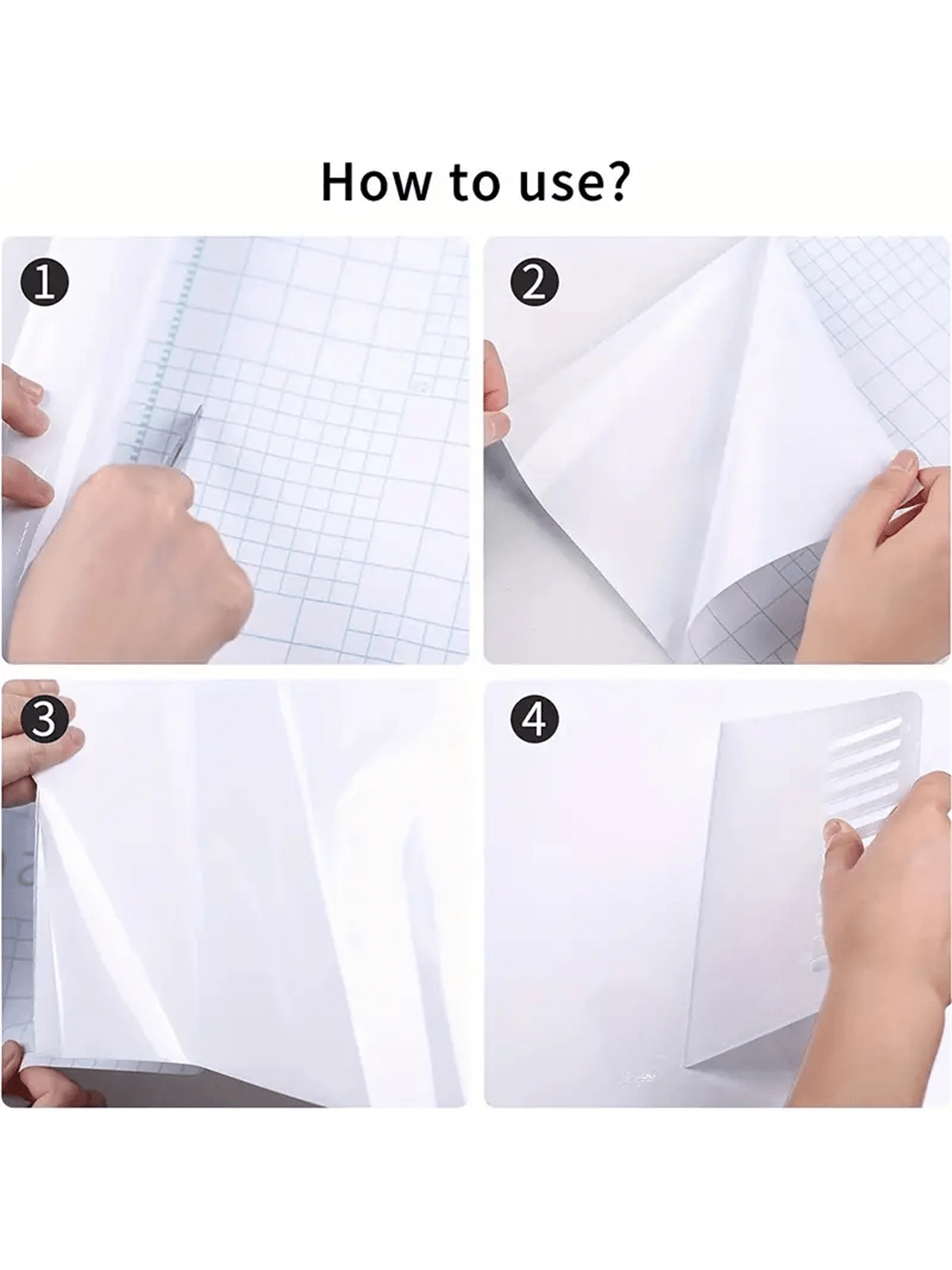 How to use?

1

2

3

4