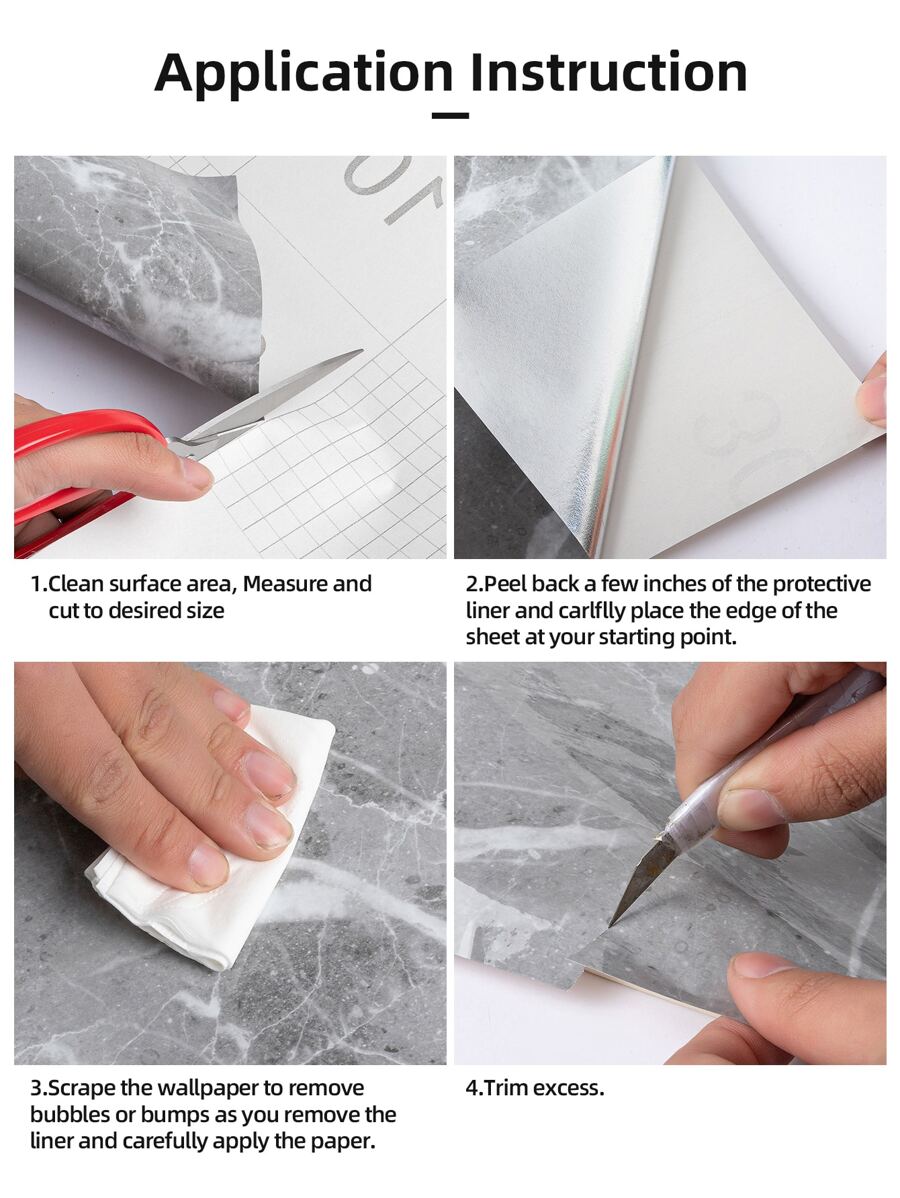 Application Instruction

1.Clean surface area, Measure and cut to desired size

2.Peel back a few inches of the protective liner and carlflly place the edge of the sheet at your starting point.

3.Scrape the wallpaper to remove bubbles or bumps as you remove the liner and carefully apply the paper.

4.Trim excess.