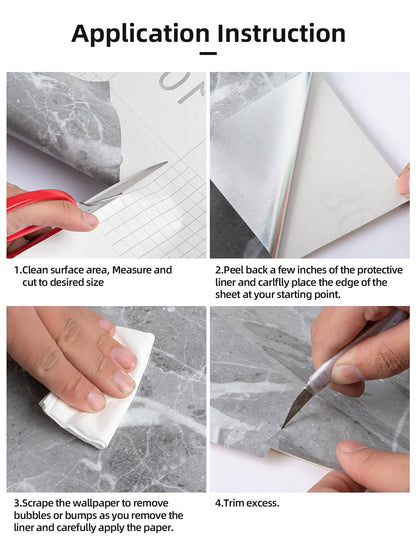 Application Instruction

1.Clean surface area, Measure and cut to desired size

2.Peel back a few inches of the protective liner and carlflly place the edge of the sheet at your starting point.

3.Scrape the wallpaper to remove bubbles or bumps as you remove the liner and carefully apply the paper.

4.Trim excess.