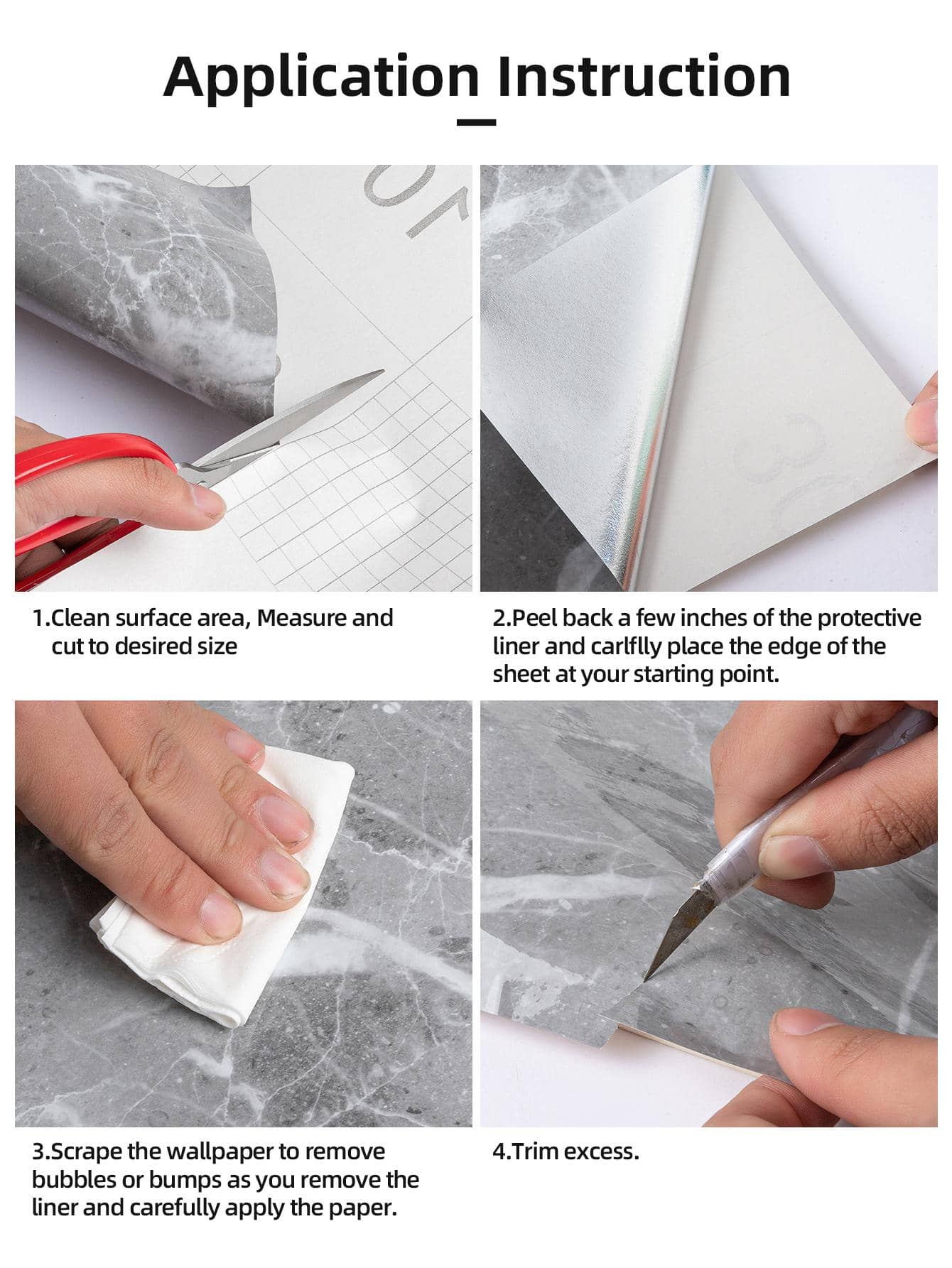 Application Instruction

1.Clean surface area, Measure and cut to desired size

2.Peel back a few inches of the protective liner and carlflly place the edge of the sheet at your starting point.

3.Scrape the wallpaper to remove bubbles or bumps as you remove the liner and carefully apply the paper.

4.Trim excess.