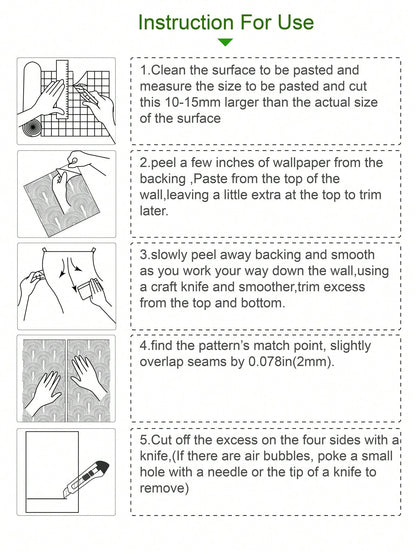 Instruction For Use

1.Clean the surface to be pasted and measure the size to be pasted and cut this 10-15mm larger than the actual size of the surface

2.peel a few inches of wallpaper from the backing ,Paste from the top of the wall,leaving a little extra at the top to trim later.

3.slowly peel away backing and smooth as you work your way down the wall,using a craft knife and smoother,trim excess from the top and bottom.

4.find the pattern's match point, slightly overlap seams by 0.078in(2mm).

5.Cut off the excess on the four sides with a knife,(If there are air bubbles, poke a small hole with a needle or the tip of a knife to remove)